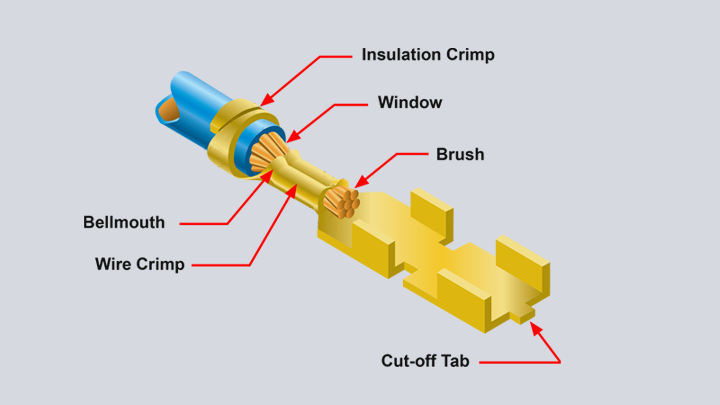 Insulation Crimp
Window
Brush
Bellmouth
Wire Crimp
Cut-off Tab